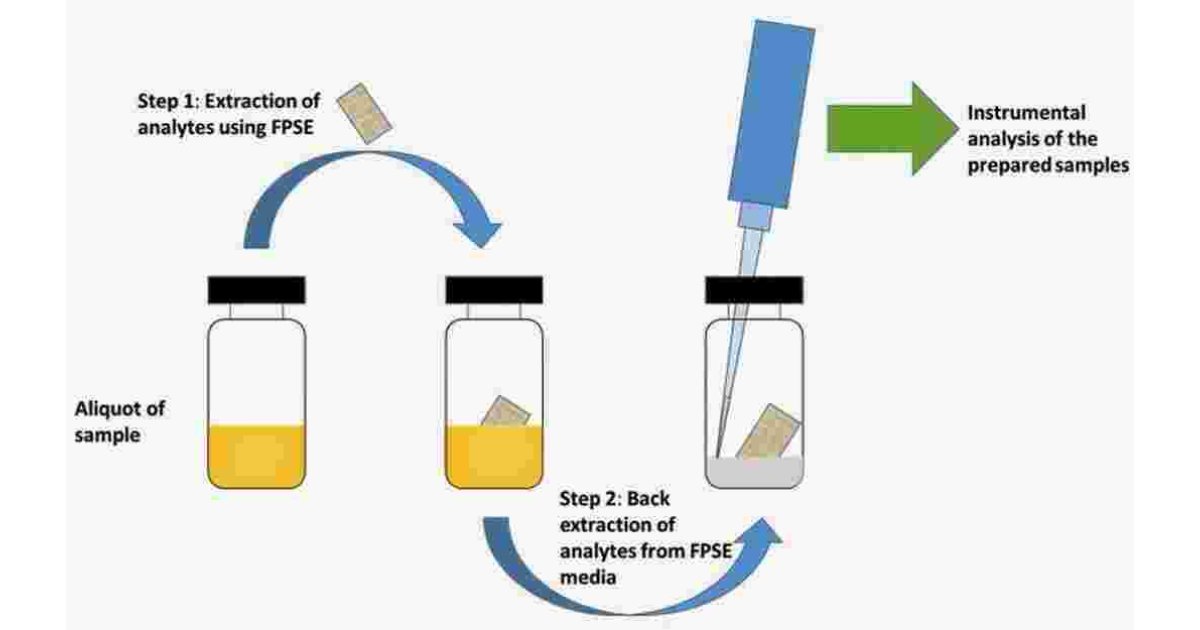 Step 1: Extraction of analytes using FPSE

Instrumental analysis of the prepared samples

Aliquot of sample

Step 2: Back extraction of analytes from FPSE media