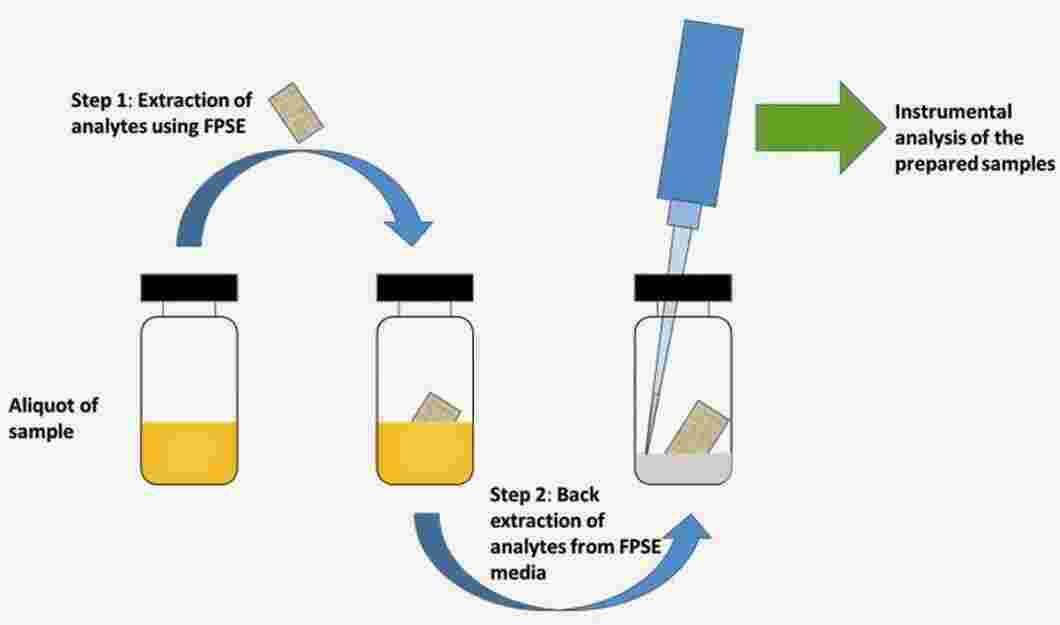 Step 1: Extraction of analytes using FPSE

Instrumental analysis of the prepared samples

Aliquot of sample

Step 2: Back extraction of analytes from FPSE media